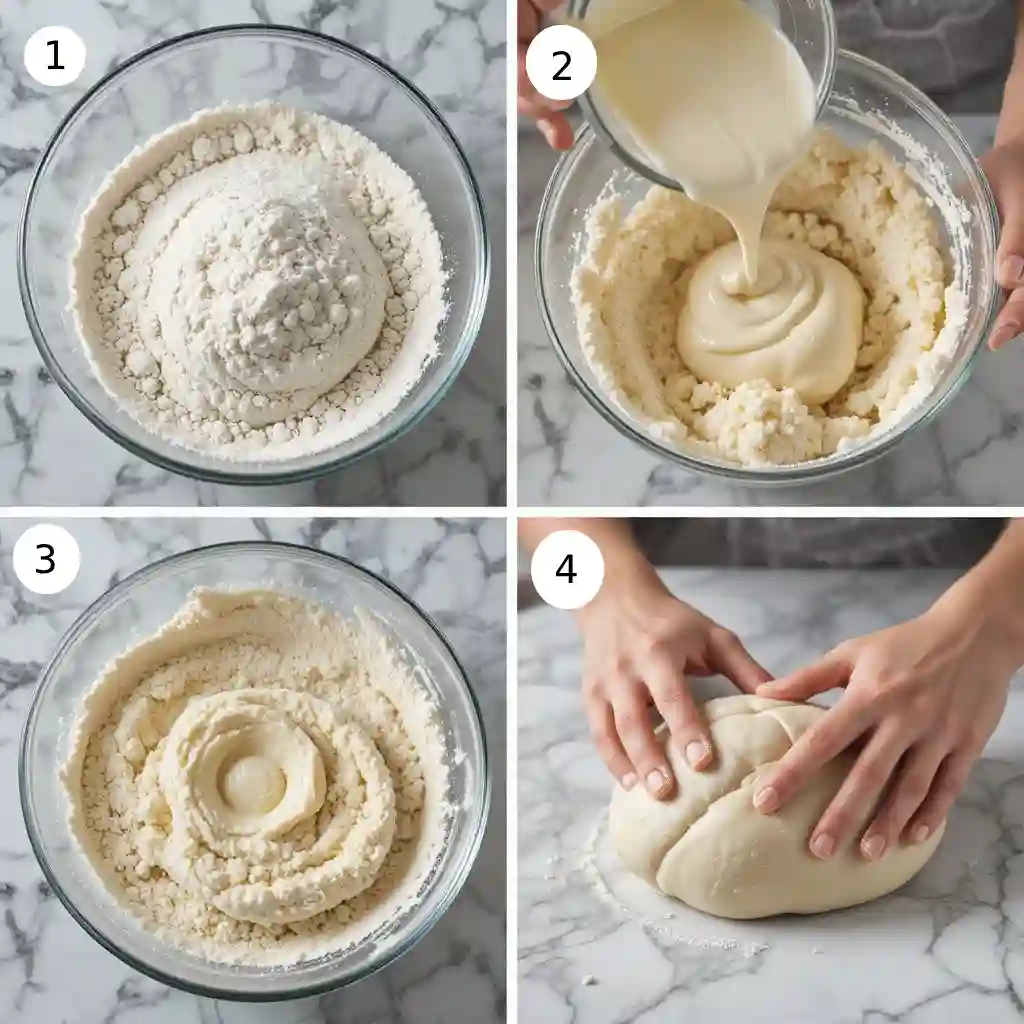 1

2

3

4